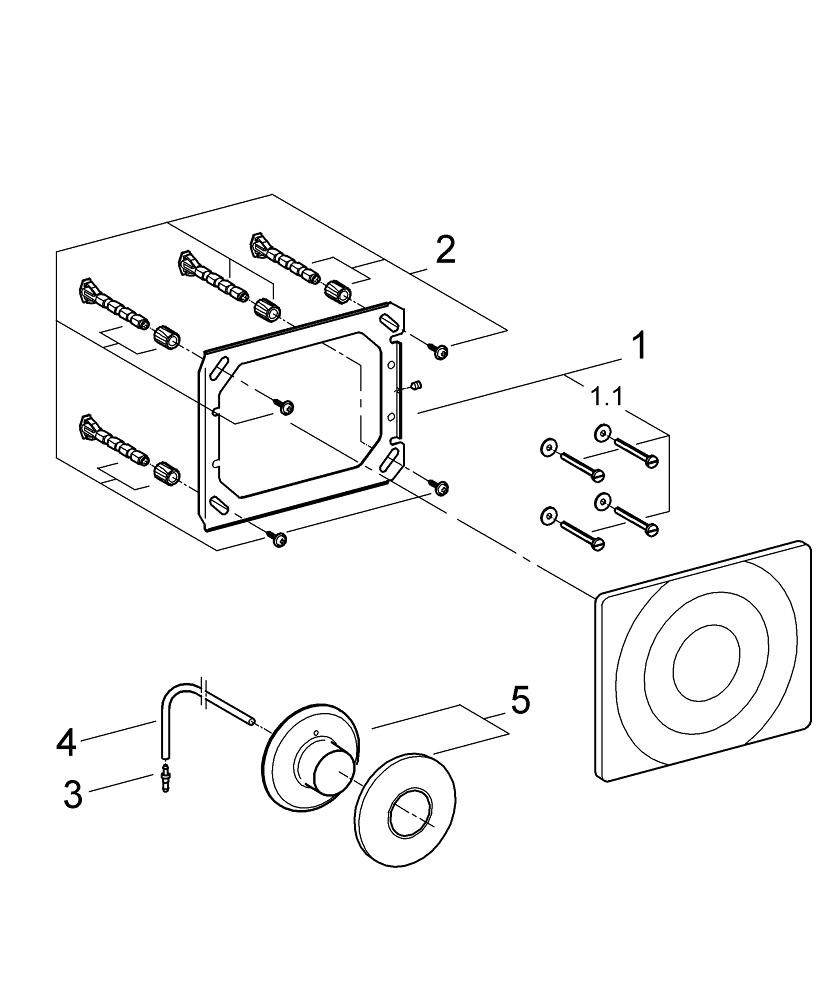 2
1
1.1
5
4
3