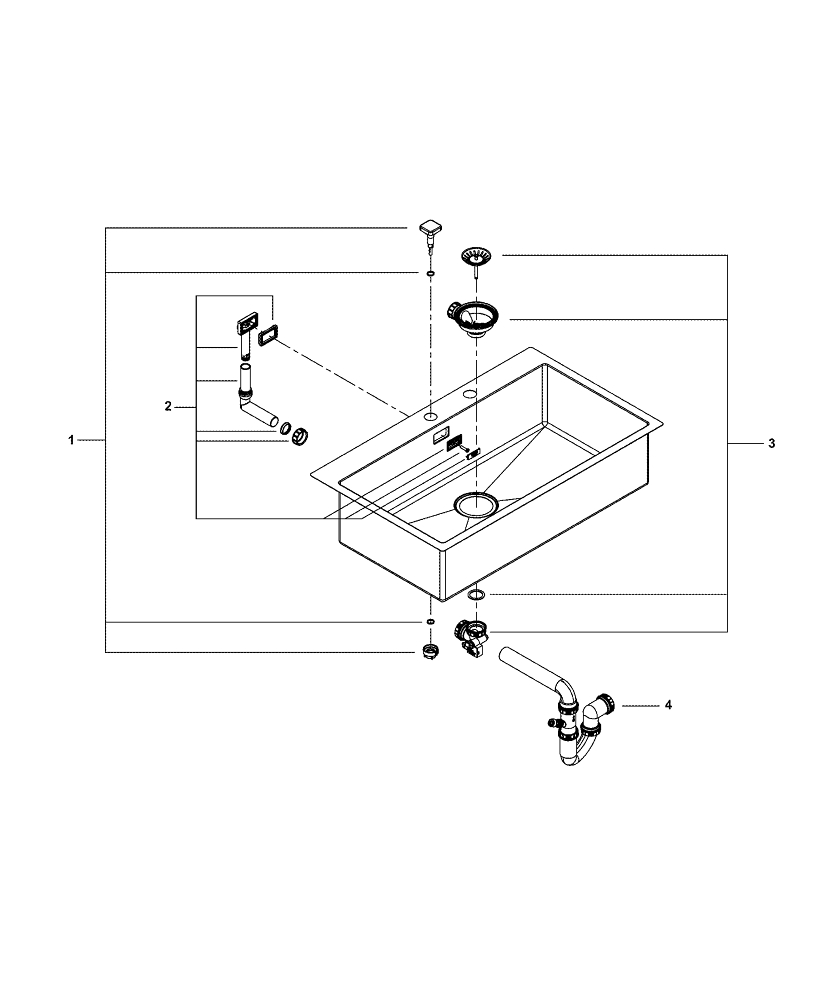 2

1

3

4