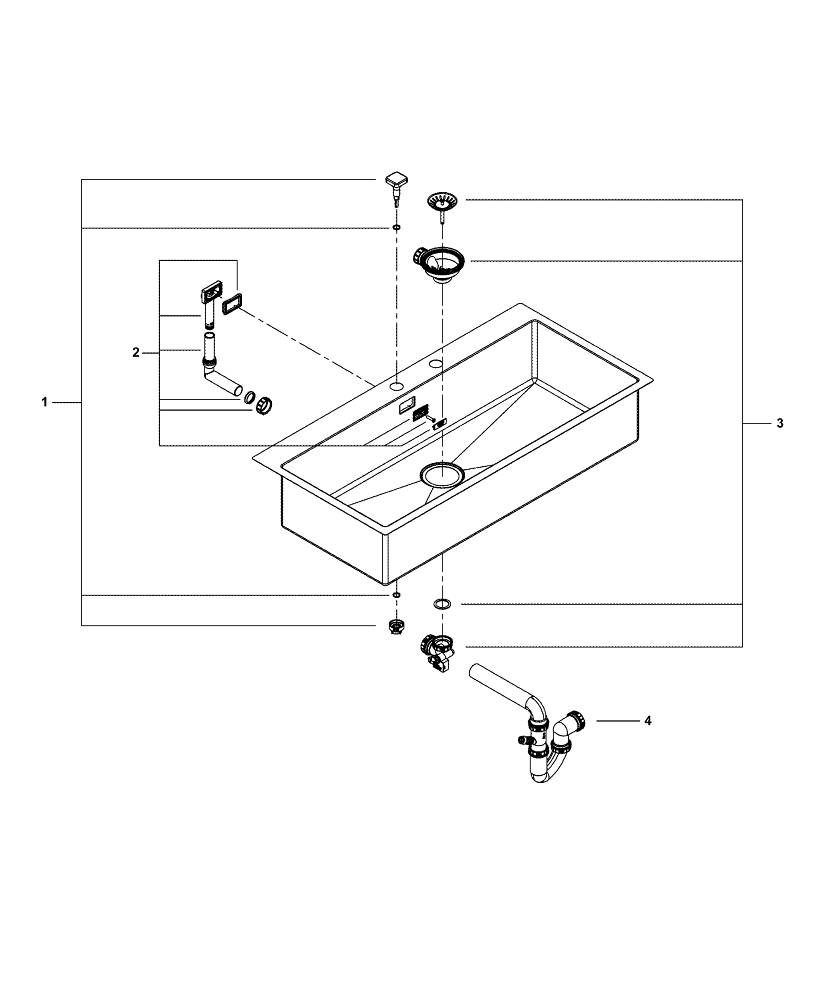 2
1
3
4