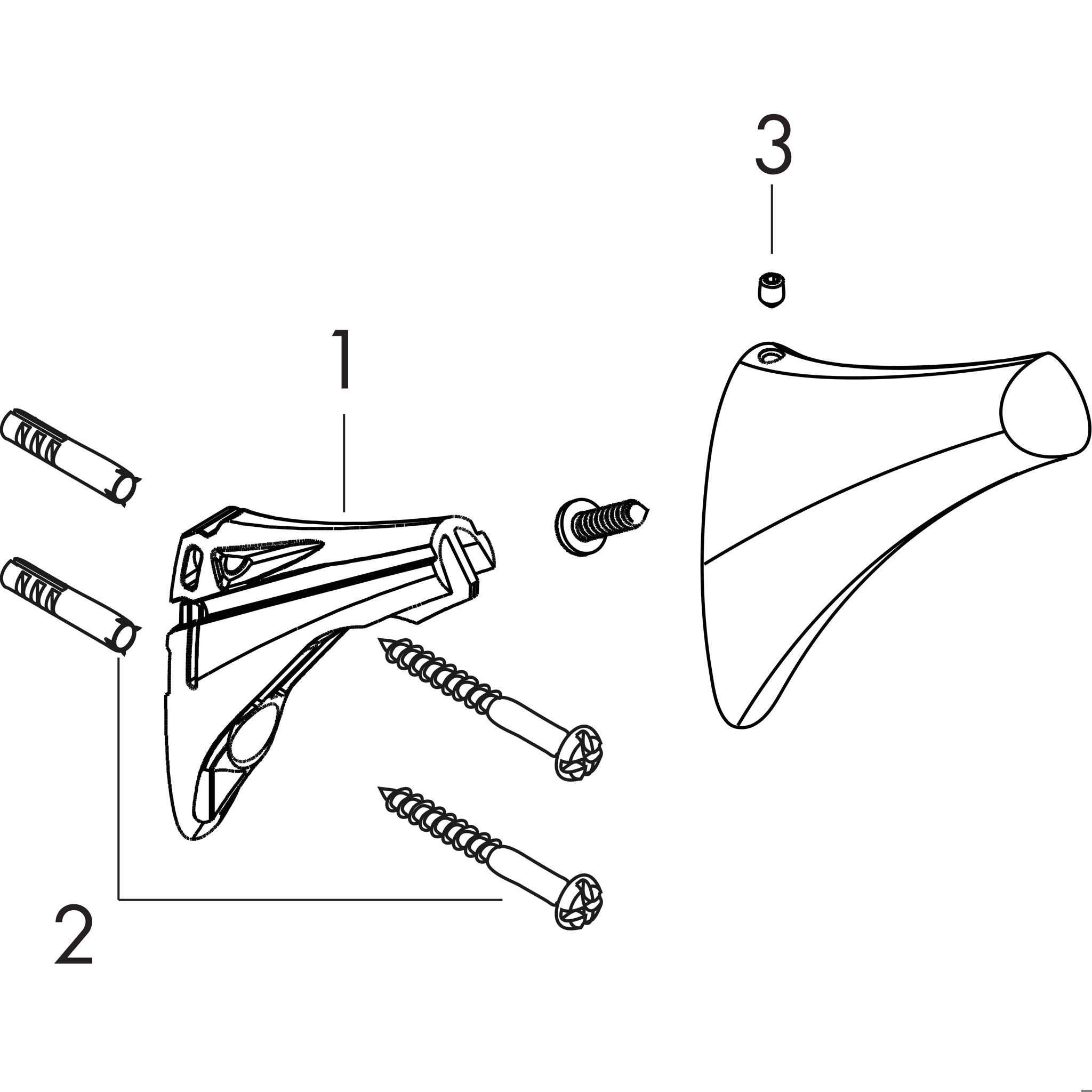 3

1

2