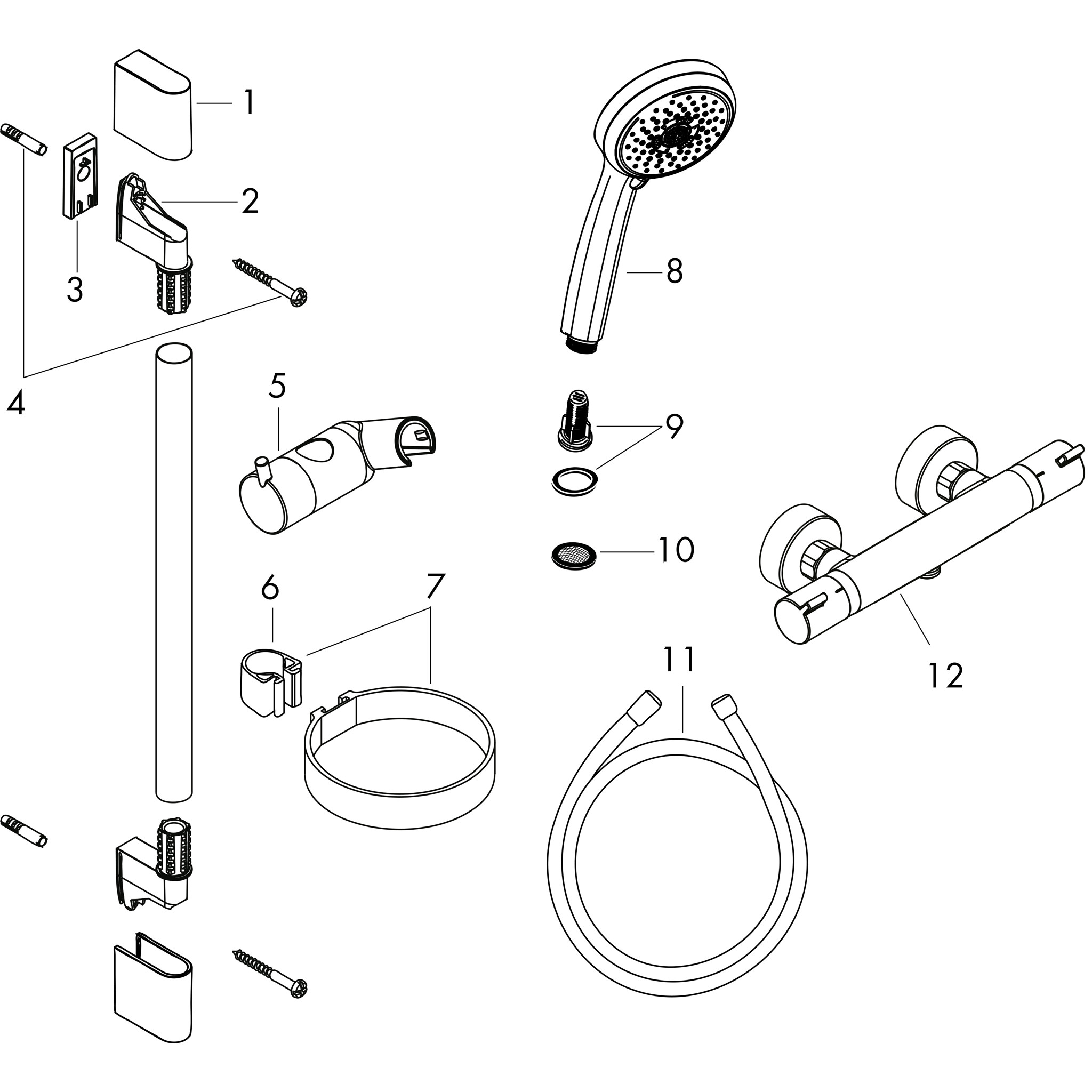 1
2
3
4
5
6
7
8
9
10
11
12