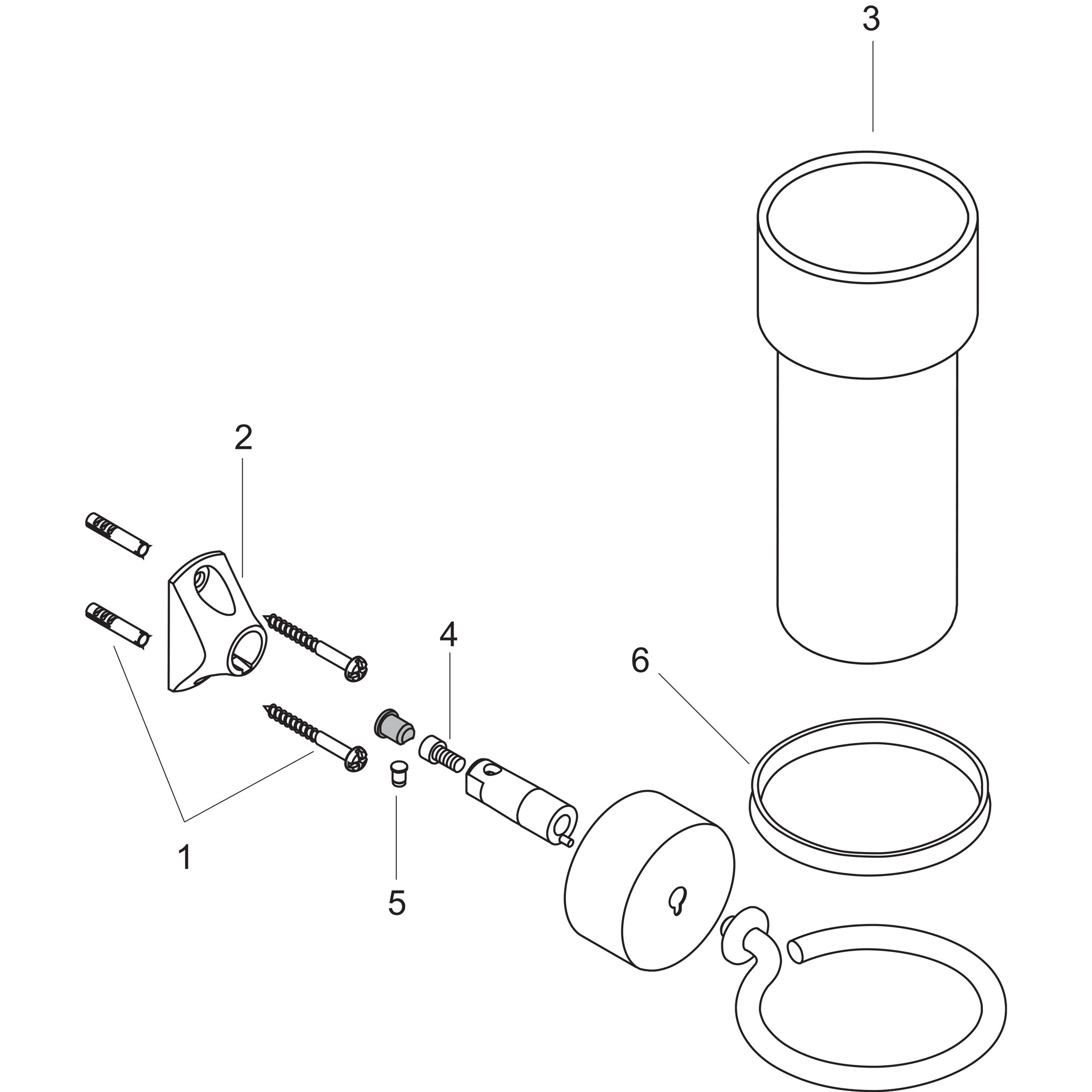 3

2

4

6

1

5