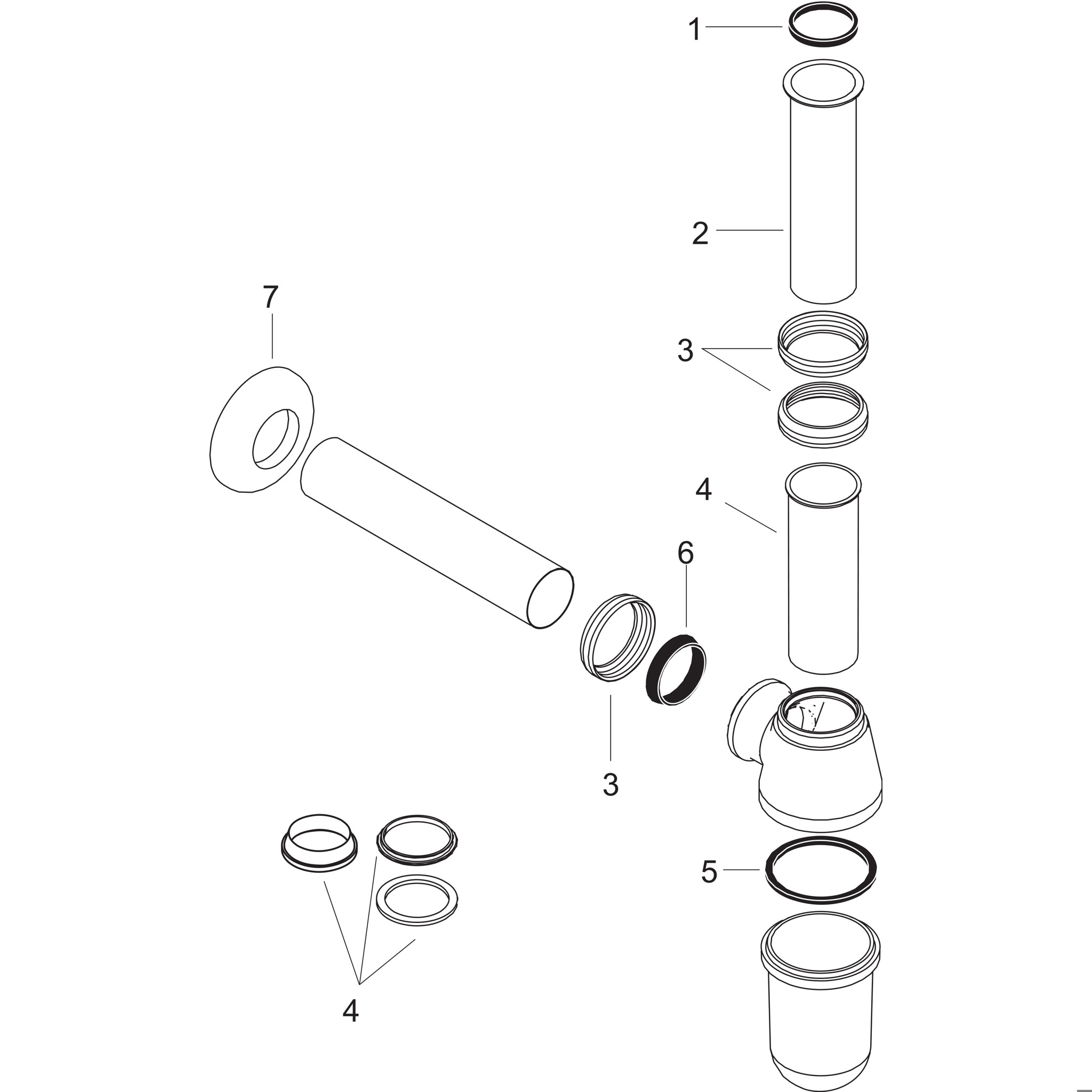 1
2
7
3
4
6
3
5
4