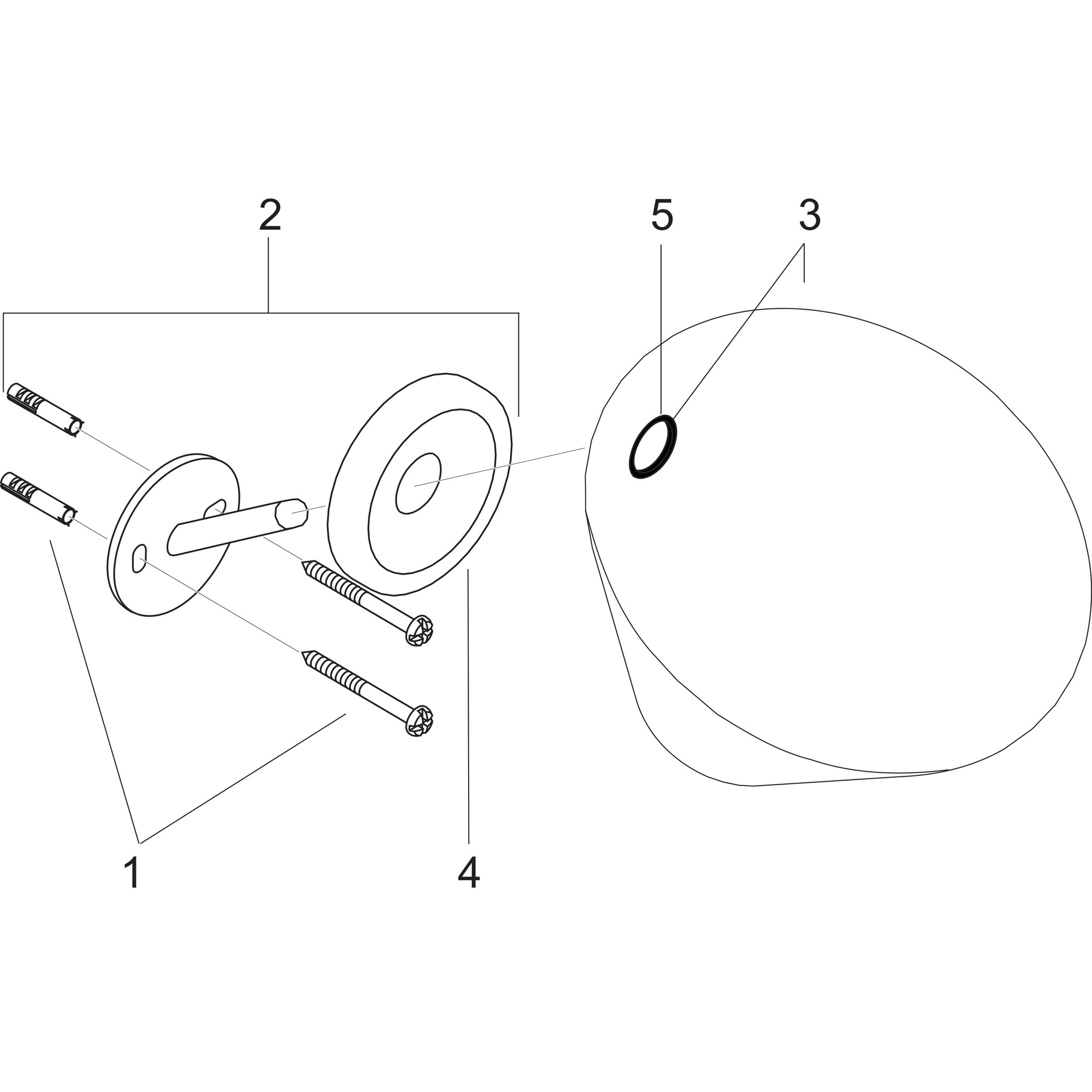 2

5

3

1

4