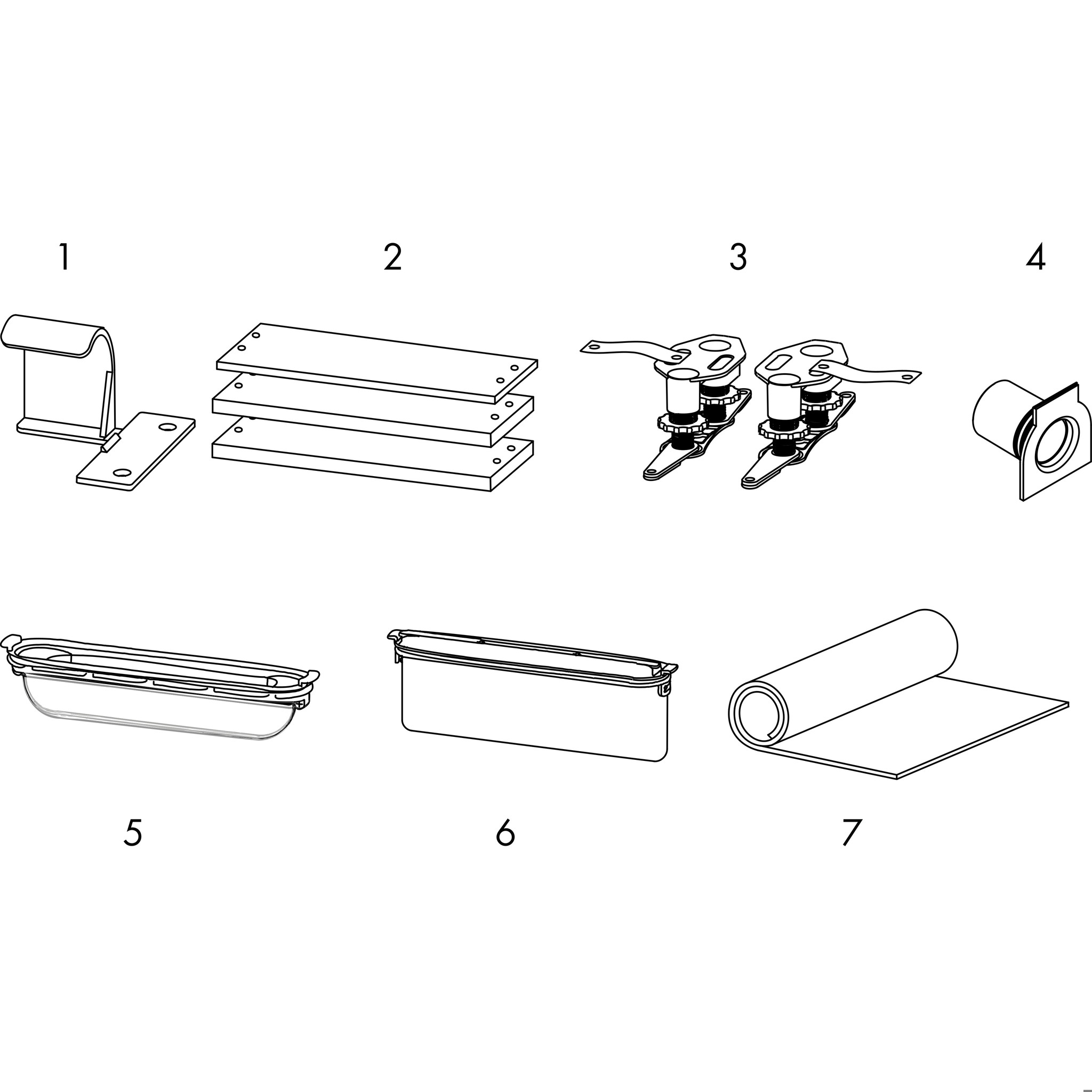 1
2
3
4
5
6
7