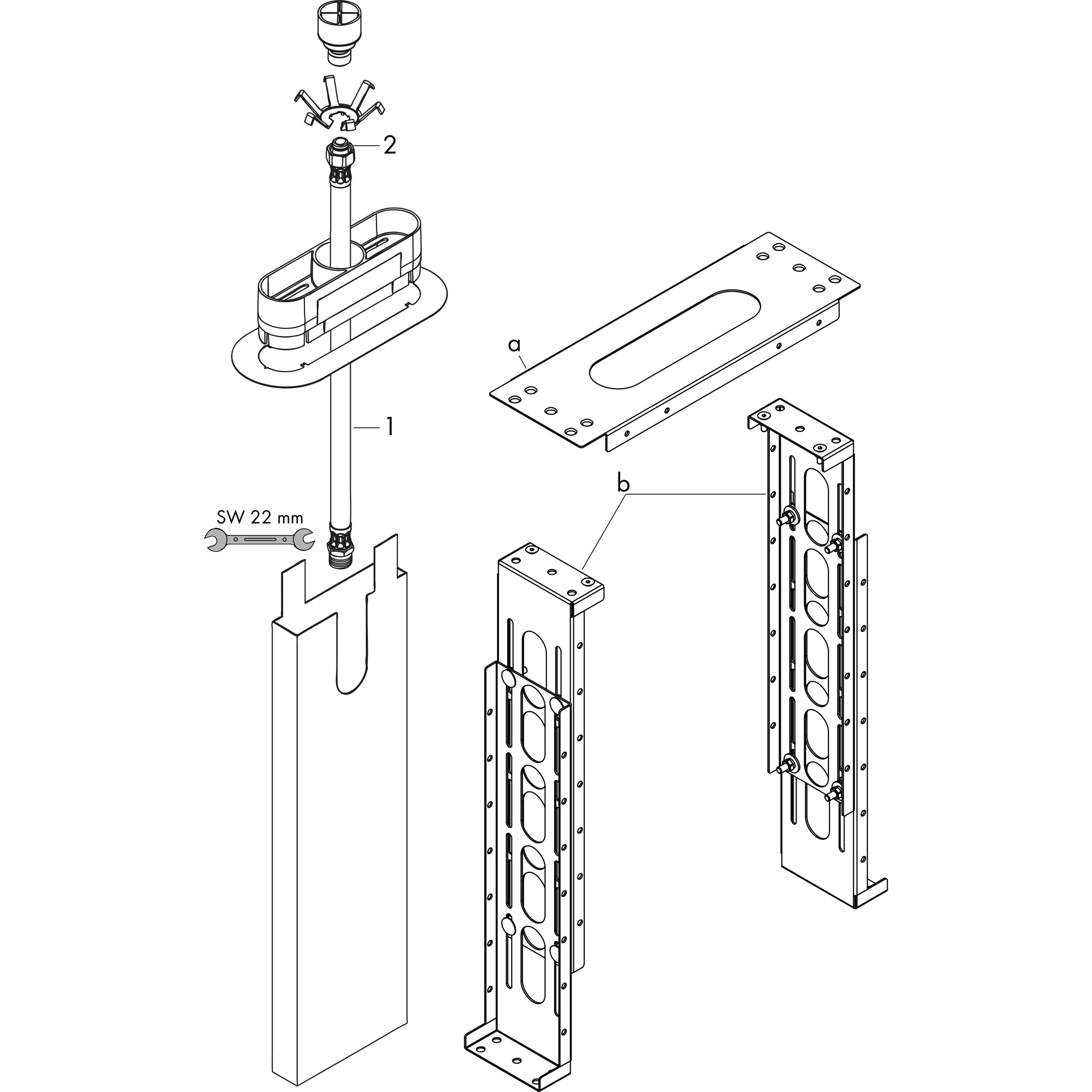 2

a

1

b

SW 22 mm